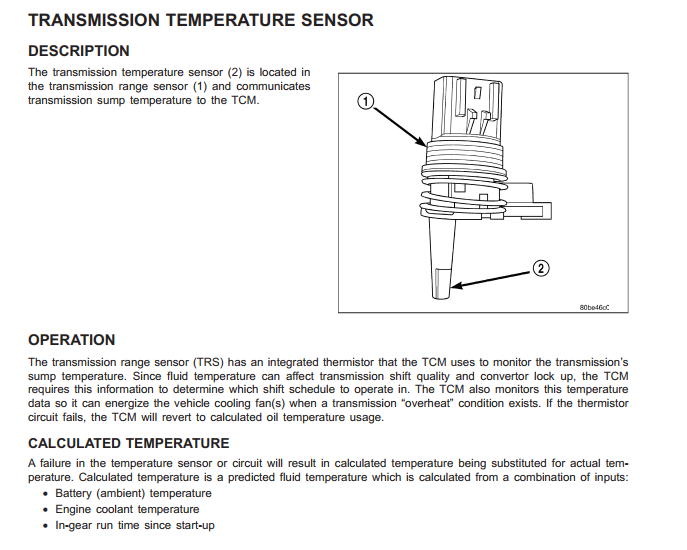 TRANSMISSION TEMPERATURE SENSOR

DESCRIPTION

The transmission temperature sensor (2) is located in the transmission range sensor (1) and communicates transmission sump temperature to the TCM.

1

2

80be46c0

OPERATION

The transmission range sensor (TRS) has an integrated thermistor that the TCM uses to monitor the transmission's sump temperature. Since fluid temperature can affect transmission shift quality and convertor lock up, the TCM requires this information to determine which shift schedule to operate in. The TCM also monitors this temperature data so it can energize the vehicle cooling fan(s) when a transmission "overheat" condition exists. If the thermistor circuit fails, the TCM will revert to calculated oil temperature usage.

CALCULATED TEMPERATURE

A failure in the temperature sensor or circuit will result in calculated temperature being substituted for actual temperature. Calculated temperature is a predicted fluid temperature which is calculated from a combination of inputs:
• Battery (ambient) temperature
• Engine coolant temperature
• In-gear run time since start-up